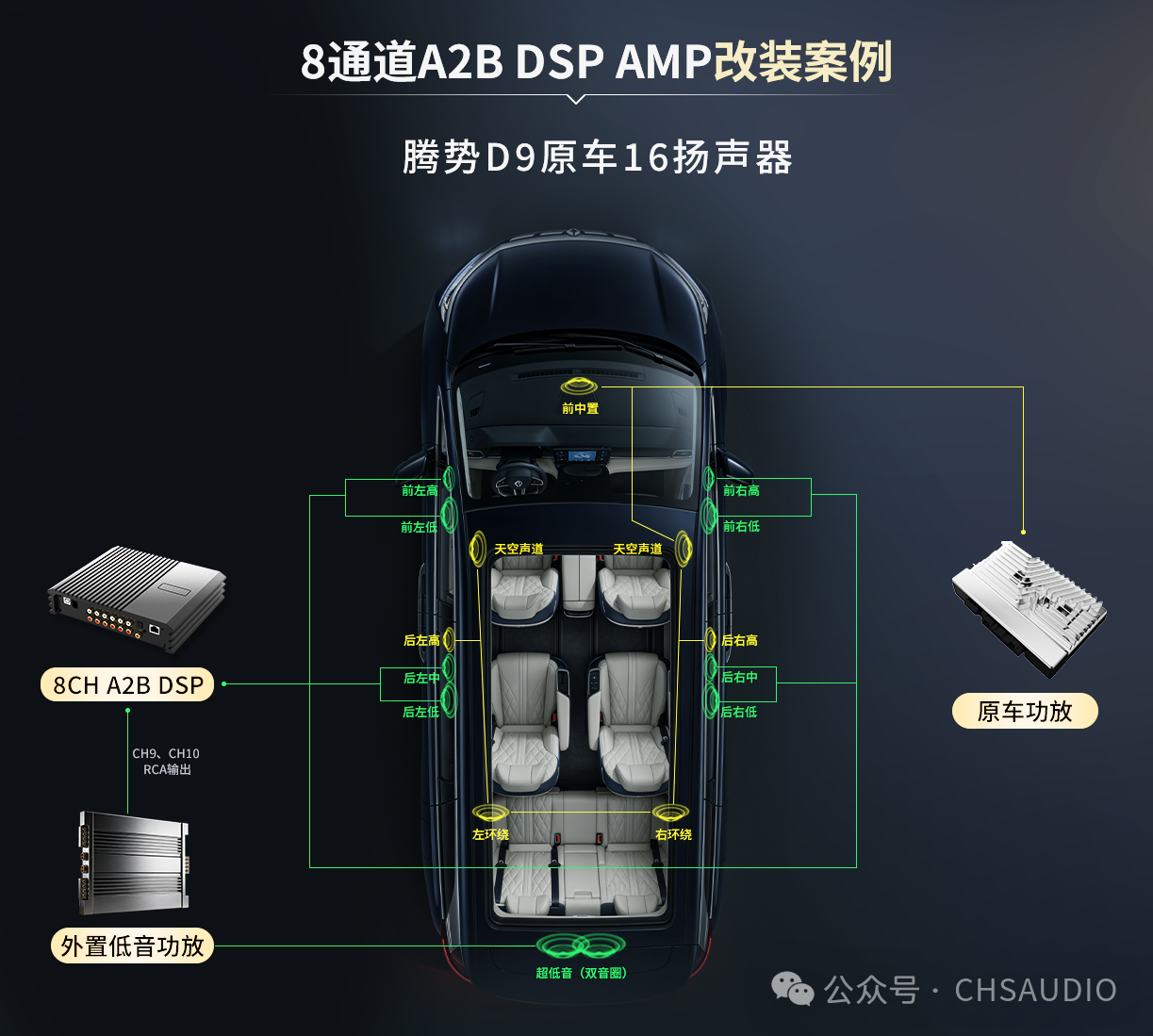 8通道A2B DSP AMP改装案例

腾势D9原车16扬声器

前中置

前左高

前左低

前右高

前右低

天空声道

天空声道

后左高

后左中

后左低

后右高

后右中

后右低

左环绕

右环绕

超低音（双音圈）

8CH A2B DSP

CH9、CH10 RCA输出

外置低音功放

原车功放

公众号 · CHSAUDIO